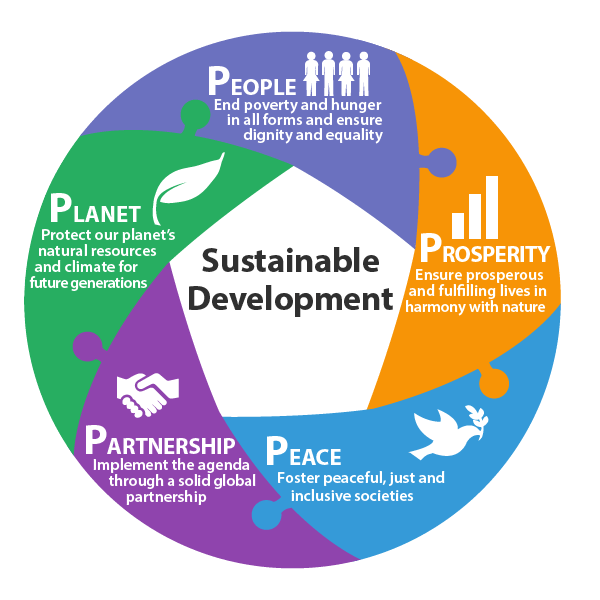 PEOPLE
End poverty and hunger in all forms and ensure dignity and equality

PROSPERITY
Ensure prosperous and fulfilling lives in harmony with nature

PEACE
Foster peaceful, just and inclusive societies

PARTNERSHIP
Implement the agenda through a solid global partnership

PLANET
Protect our planet's natural resources and climate for future generations

Sustainable Development